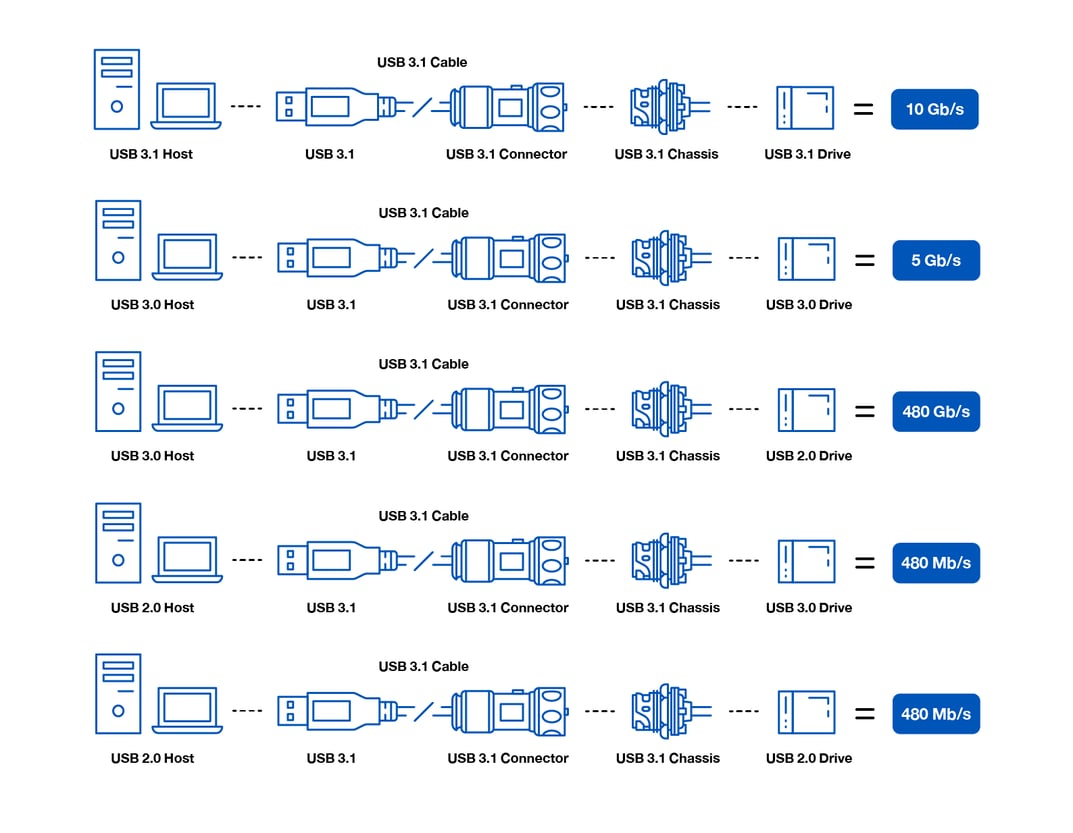 USB 3.1 Cable

USB 3.1 Host USB 3.1 USB 3.1 Connector USB 3.1 Chassis USB 3.1 Drive = 10 Gb/s

USB 3.1 Cable

USB 3.0 Host USB 3.1 USB 3.1 Connector USB 3.1 Chassis USB 3.0 Drive = 5 Gb/s

USB 3.1 Cable

USB 3.0 Host USB 3.1 USB 3.1 Connector USB 3.1 Chassis USB 2.0 Drive = 480 Gb/s

USB 3.1 Cable

USB 2.0 Host USB 3.1 USB 3.1 Connector USB 3.1 Chassis USB 3.0 Drive = 480 Mb/s

USB 3.1 Cable

USB 2.0 Host USB 3.1 USB 3.1 Connector USB 3.1 Chassis USB 2.0 Drive = 480 Mb/s